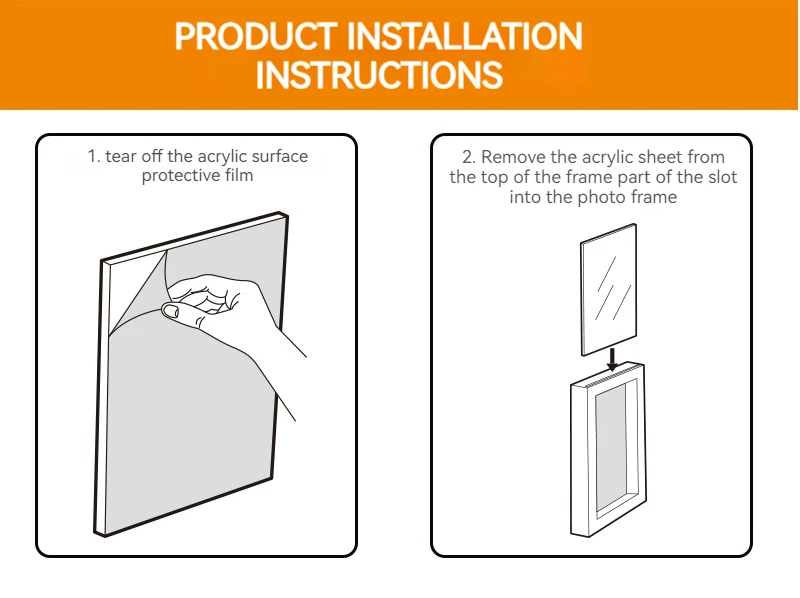 PRODUCT INSTALLATION INSTRUCTIONS

1. tear off the acrylic surface protective film

2. Remove the acrylic sheet from the top of the frame part of the slot into the photo frame