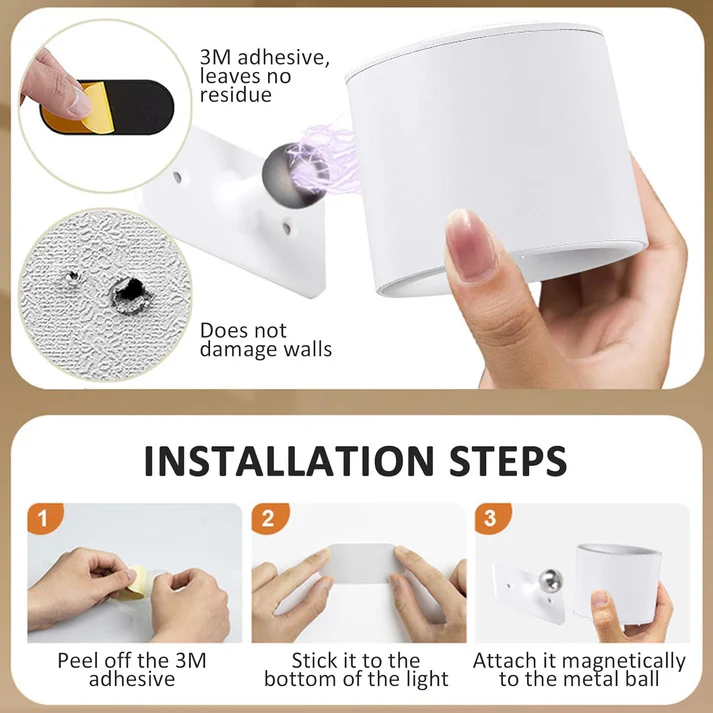 3M adhesive, leaves no residue

Does not damage walls

INSTALLATION STEPS

1

Peel off the 3M adhesive

2

Stick it to the bottom of the light

3

Attach it magnetically to the metal ball